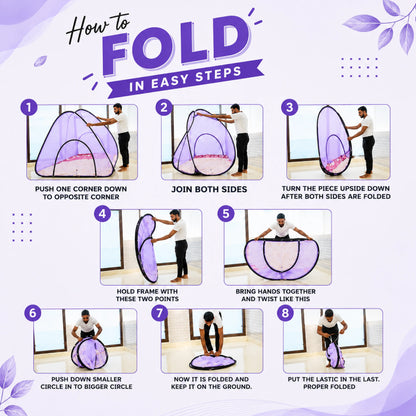 How to FOLD IN EASY STEPS

1
PUSH ONE CORNER DOWN TO OPPOSITE CORNER

2
JOIN BOTH SIDES

3
TURN THE PIECE UPSIDE DOWN AFTER BOTH SIDES ARE FOLDED

4
HOLD FRAME WITH THESE TWO POINTS

5
BRING HANDS TOGETHER AND TWIST LIKE THIS

6
PUSH DOWN SMALLER CIRCLE IN TO BIGGER CIRCLE

7
NOW IT IS FOLDED AND KEEP IT ON THE GROUND.

8
PUT THE LASTIC IN THE LAST. PROPER FOLDED