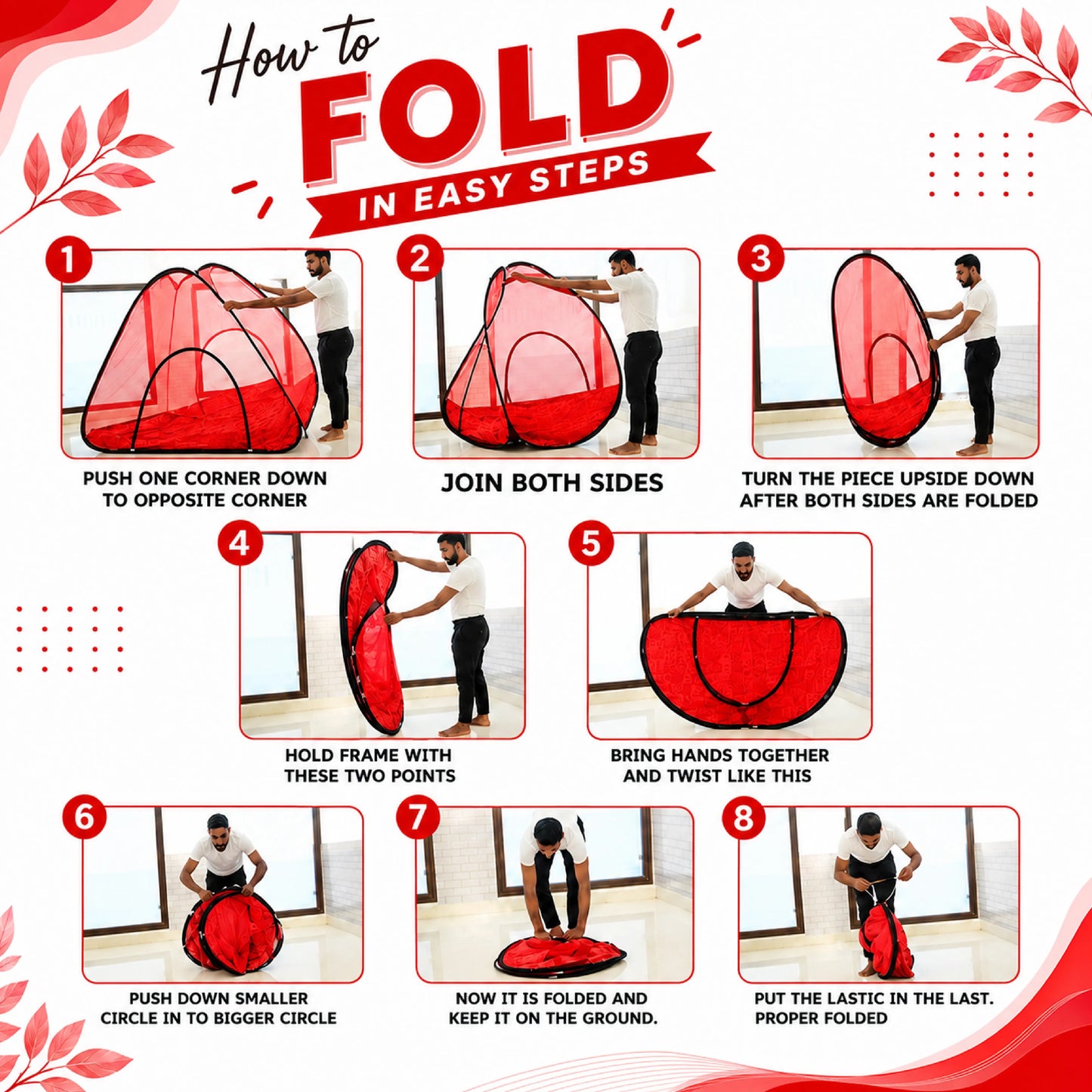 How to
FOLD
IN EASY STEPS

1
PUSH ONE CORNER DOWN TO OPPOSITE CORNER

2
JOIN BOTH SIDES

3
TURN THE PIECE UPSIDE DOWN AFTER BOTH SIDES ARE FOLDED

4
HOLD FRAME WITH THESE TWO POINTS

5
BRING HANDS TOGETHER AND TWIST LIKE THIS

6
PUSH DOWN SMALLER CIRCLE IN TO BIGGER CIRCLE

7
NOW IT IS FOLDED AND KEEP IT ON THE GROUND.

8
PUT THE LASTIC IN THE LAST. PROPER FOLDED