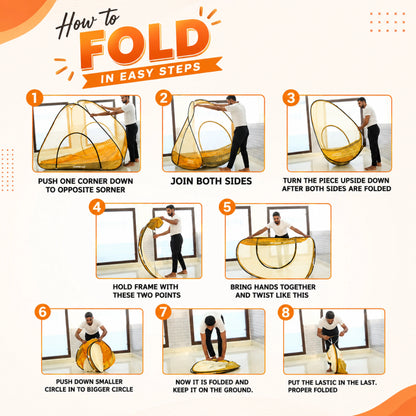 How to FOLD IN EASY STEPS

1
PUSH ONE CORNER DOWN TO OPPOSITE SORNER

2
JOIN BOTH SIDES

3
TURN THE PIECE UPSIDE DOWN AFTER BOTH SIDES ARE FOLDED

4
HOLD FRAME WITH THESE TWO POINTS

5
BRING HANDS TOGETHER AND TWIST LIKE THIS

6
PUSH DOWN SMALLER CIRCLE IN TO BIGGER CIRCLE

7
NOW IT IS FOLDED AND KEEP IT ON THE GROUND.

8
PUT THE LASTIC IN THE LAST. PROPER FOLDED