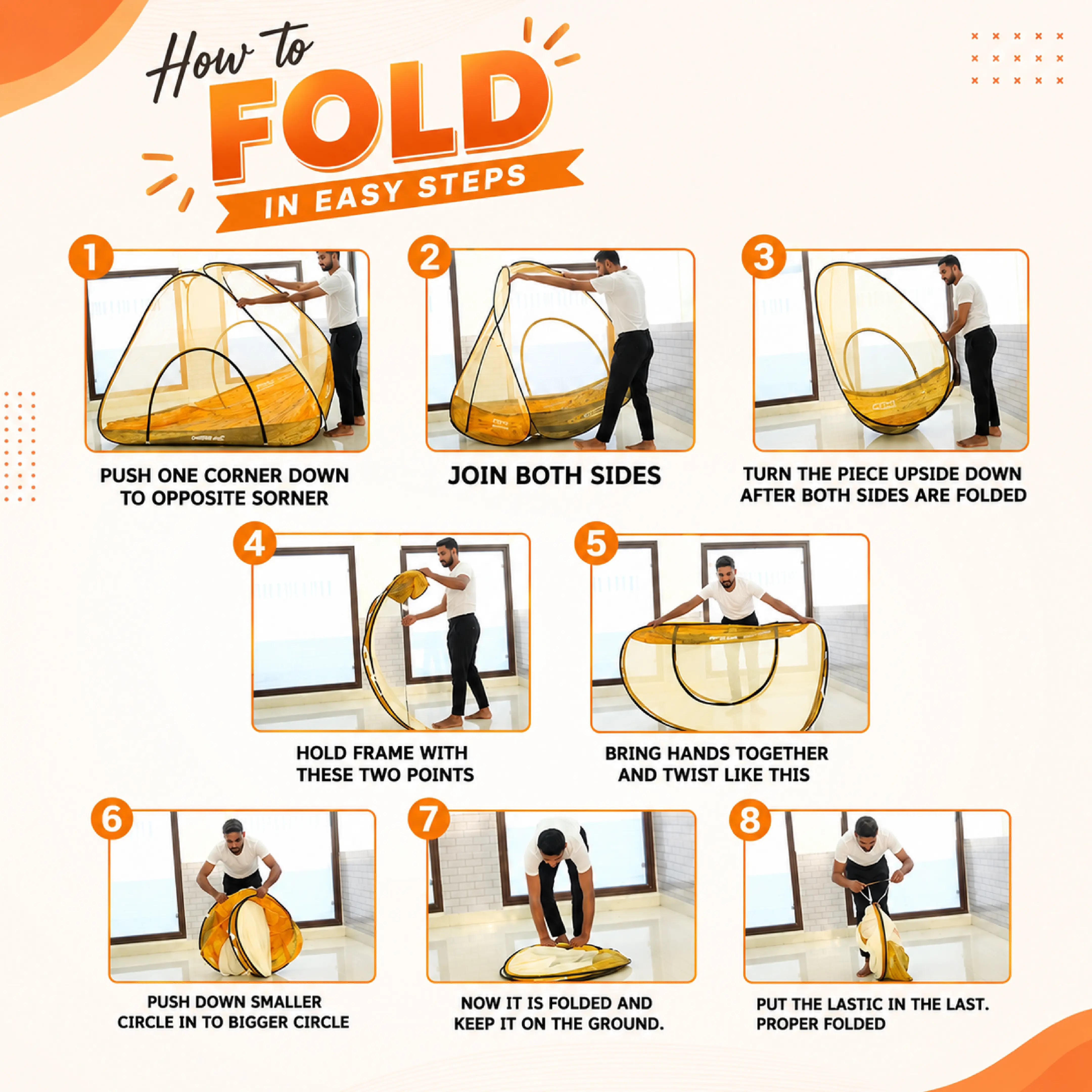 How to FOLD IN EASY STEPS

1

PUSH ONE CORNER DOWN TO OPPOSITE SORNER

2

JOIN BOTH SIDES

3

TURN THE PIECE UPSIDE DOWN AFTER BOTH SIDES ARE FOLDED

4

HOLD FRAME WITH THESE TWO POINTS

5

BRING HANDS TOGETHER AND TWIST LIKE THIS

6

PUSH DOWN SMALLER CIRCLE IN TO BIGGER CIRCLE

7

NOW IT IS FOLDED AND KEEP IT ON THE GROUND.

8

PUT THE LASTIC IN THE LAST. PROPER FOLDED