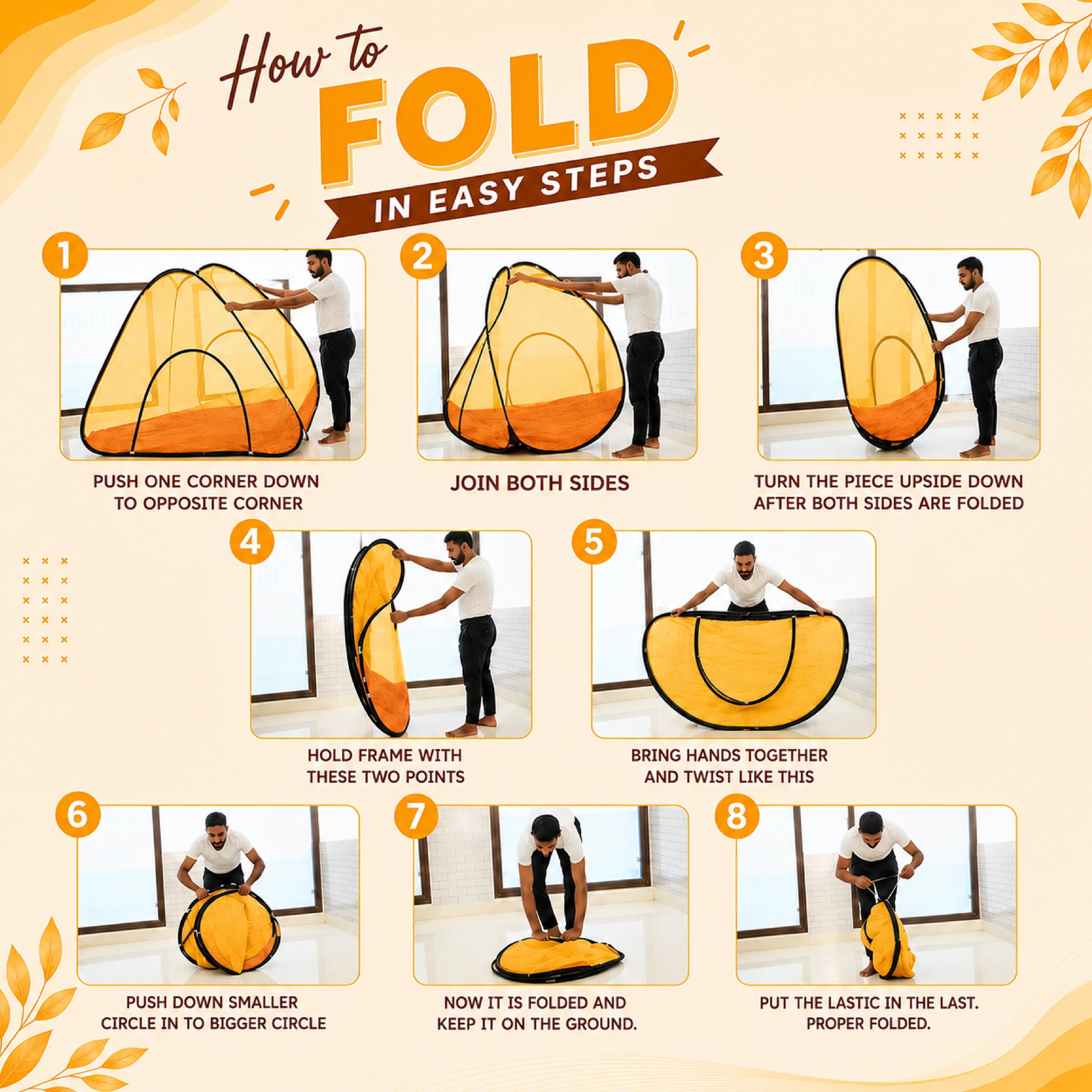 How to
FOLD
IN EASY STEPS

1
PUSH ONE CORNER DOWN TO OPPOSITE CORNER

2
JOIN BOTH SIDES

3
TURN THE PIECE UPSIDE DOWN AFTER BOTH SIDES ARE FOLDED

4
HOLD FRAME WITH THESE TWO POINTS

5
BRING HANDS TOGETHER AND TWIST LIKE THIS

6
PUSH DOWN SMALLER CIRCLE IN TO BIGGER CIRCLE

7
NOW IT IS FOLDED AND KEEP IT ON THE GROUND.

8
PUT THE LASTIC IN THE LAST. PROPER FOLDED.