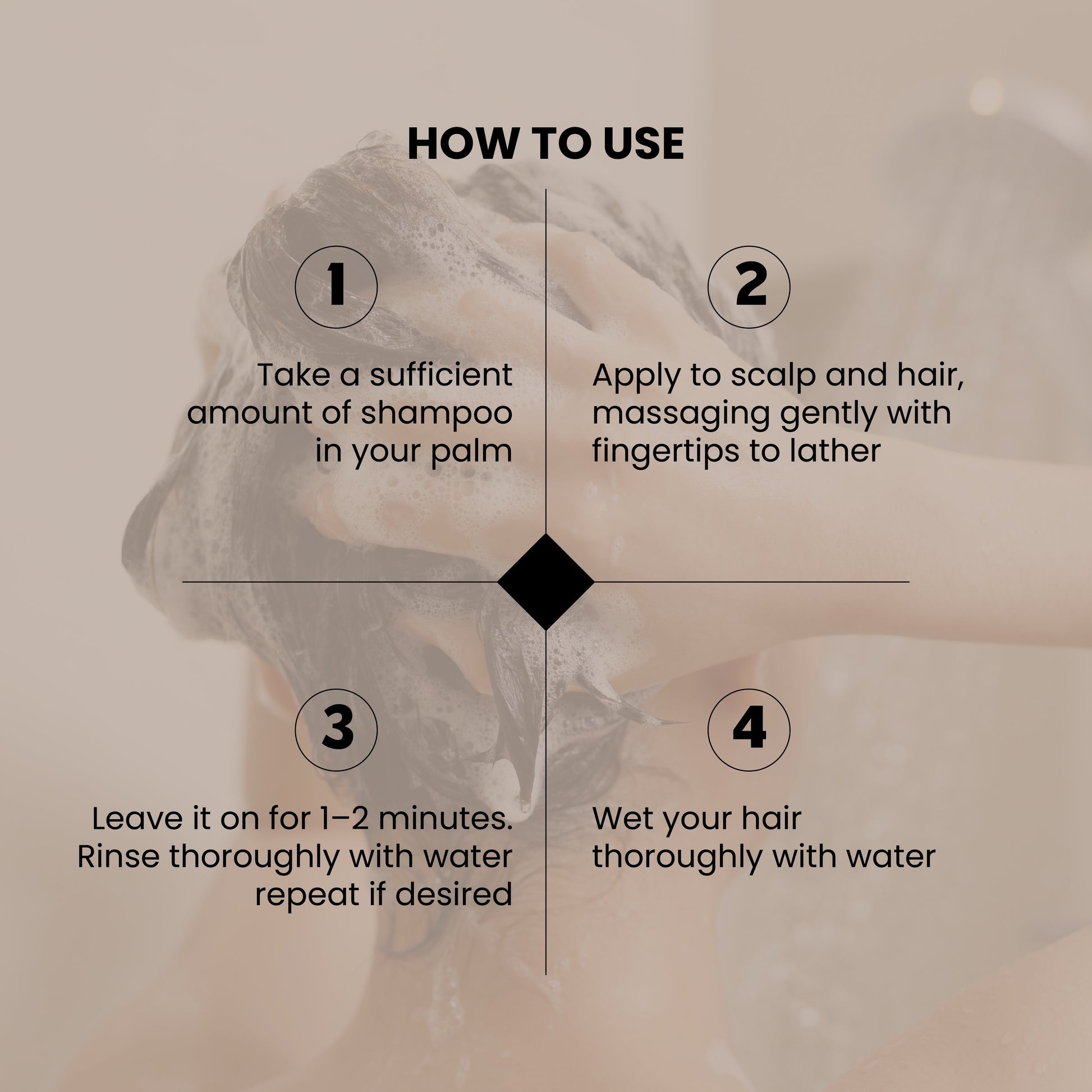 HOW TO USE

1

Take a sufficient amount of shampoo in your palm

2

Apply to scalp and hair, massaging gently with fingertips to lather

3

Leave it on for 1–2 minutes. Rinse thoroughly with water repeat if desired

4

Wet your hair thoroughly with water