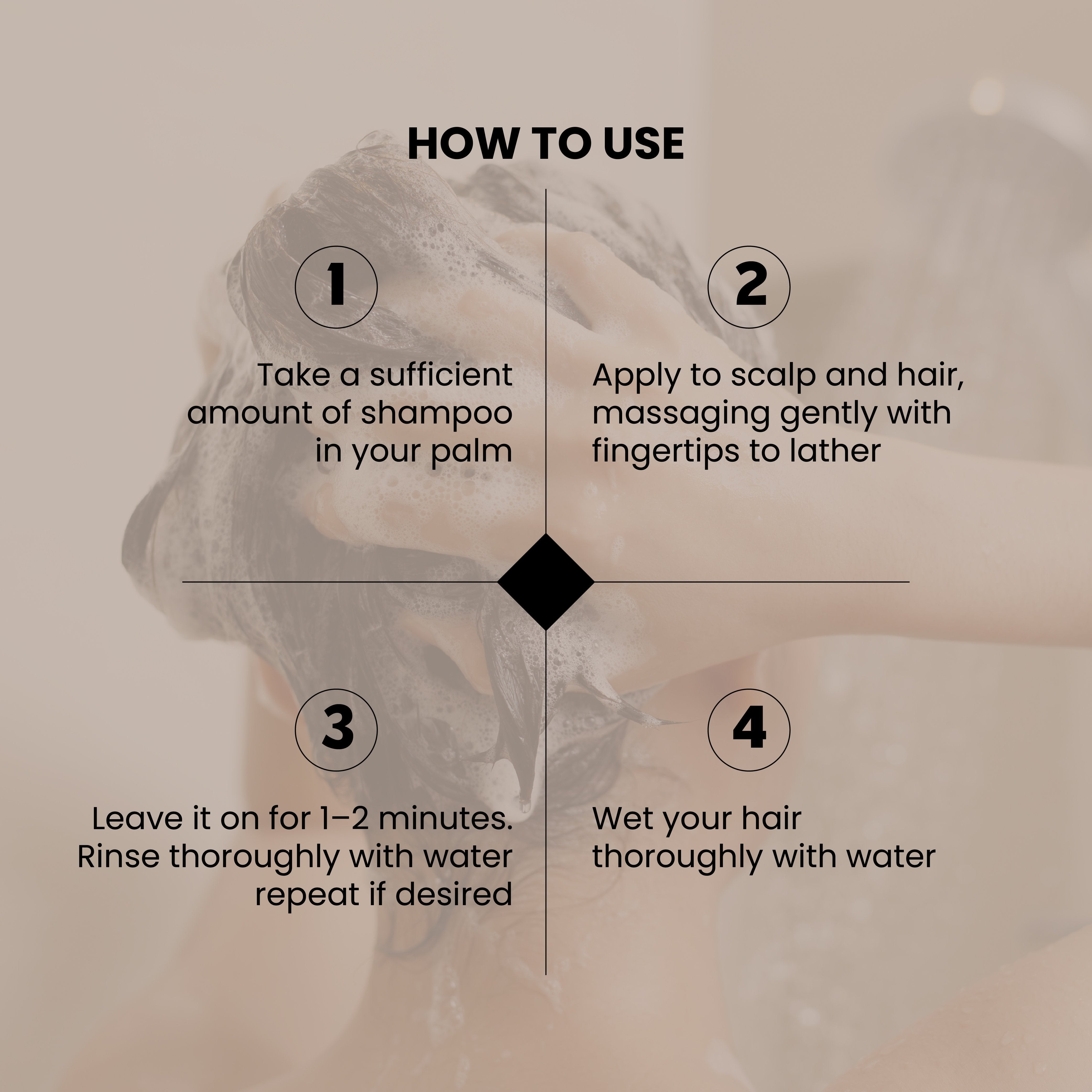 HOW TO USE

1

Take a sufficient amount of shampoo in your palm

2

Apply to scalp and hair, massaging gently with fingertips to lather

3

Leave it on for 1–2 minutes. Rinse thoroughly with water repeat if desired

4

Wet your hair thoroughly with water